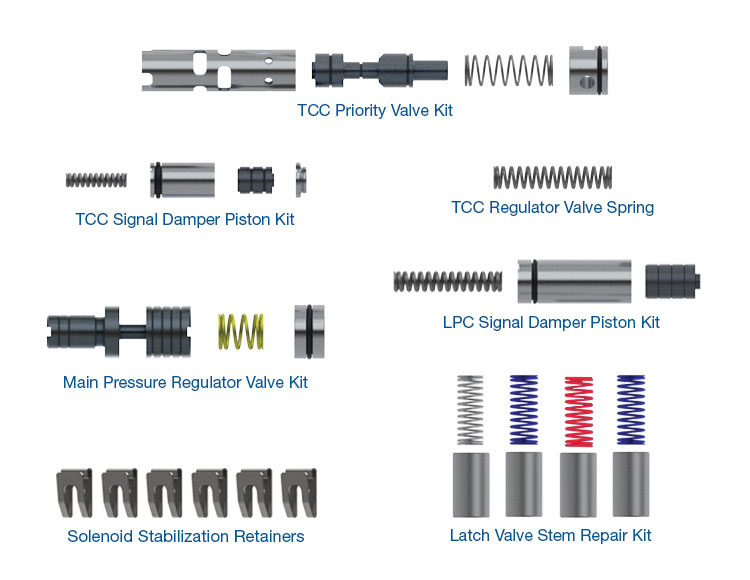 TCC Priority Valve Kit

TCC Signal Damper Piston Kit

TCC Regulator Valve Spring

LPC Signal Damper Piston Kit

Main Pressure Regulator Valve Kit

Solenoid Stabilization Retainers

Latch Valve Stem Repair Kit