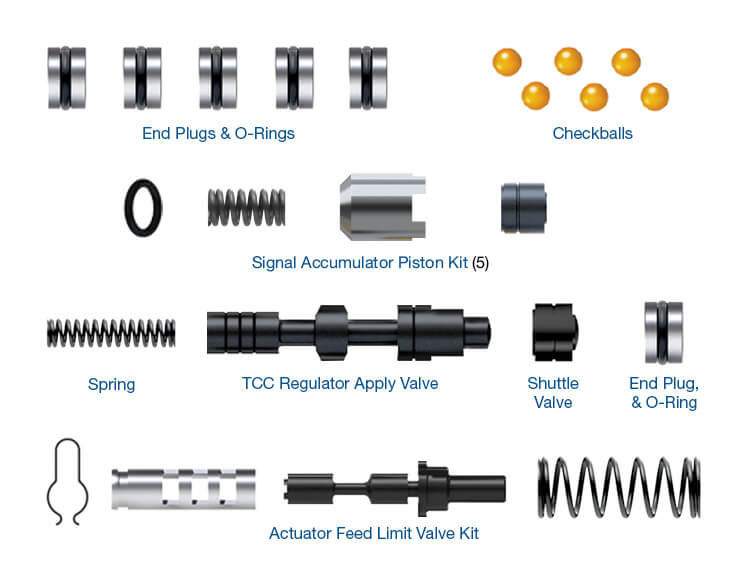 End Plugs & O-Rings

Checkballs

Signal Accumulator Piston Kit (5)

Spring

TCC Regulator Apply Valve

Shuttle Valve

End Plug, & O-Ring

Actuator Feed Limit Valve Kit