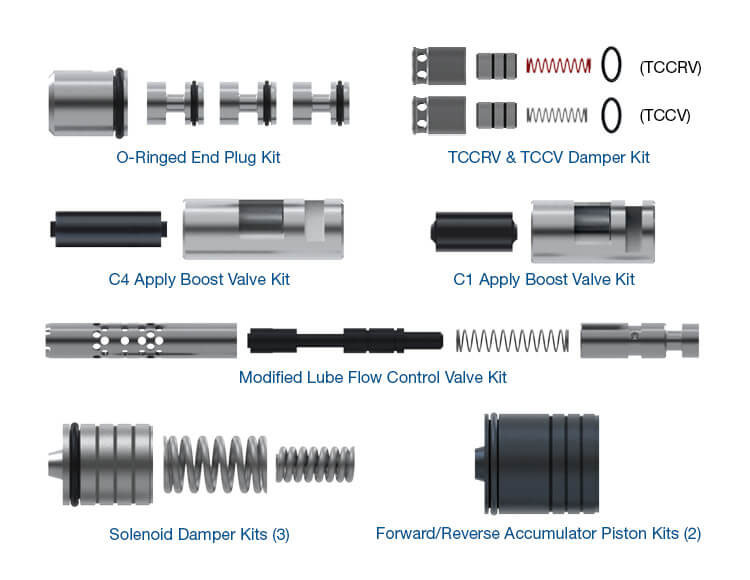 (TCCRV)

(TCCV)

O-Ringed End Plug Kit

TCCRV & TCCV Damper Kit

C4 Apply Boost Valve Kit

C1 Apply Boost Valve Kit

Modified Lube Flow Control Valve Kit

Solenoid Damper Kits (3)

Forward/Reverse Accumulator Piston Kits (2)