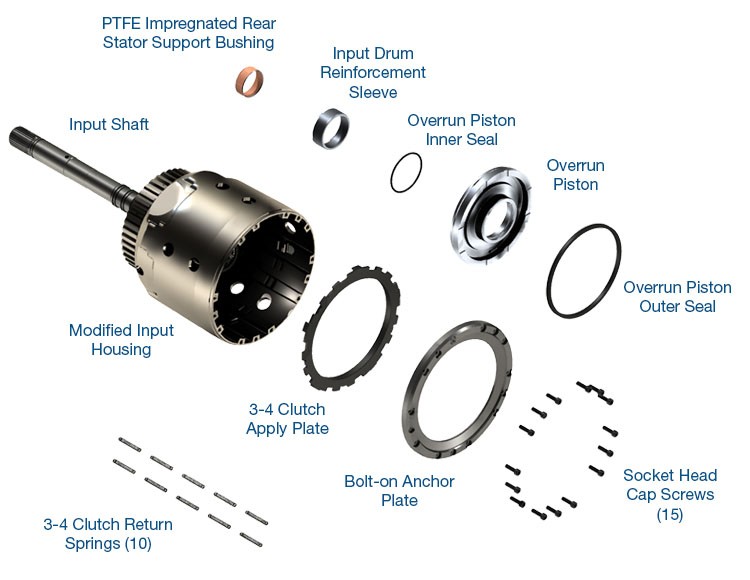 PTFE Impregnated Rear Stator Support Bushing

Input Drum Reinforcement Sleeve

Input Shaft

Overrun Piston Inner Seal

Overrun Piston

Overrun Piston Outer Seal

Modified Input Housing

3-4 Clutch Apply Plate

Bolt-on Anchor Plate

Socket Head Cap Screws (15)

3-4 Clutch Return Springs (10)