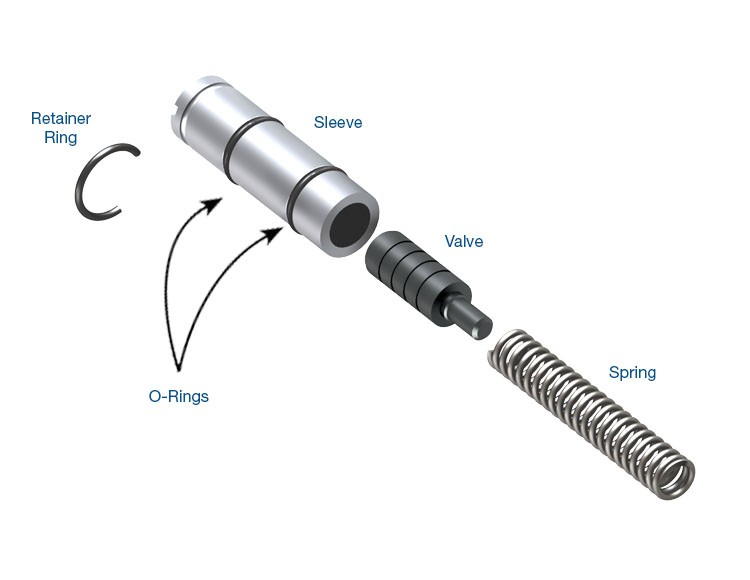 Retainer Ring

Sleeve

Valve

O-Rings

Spring